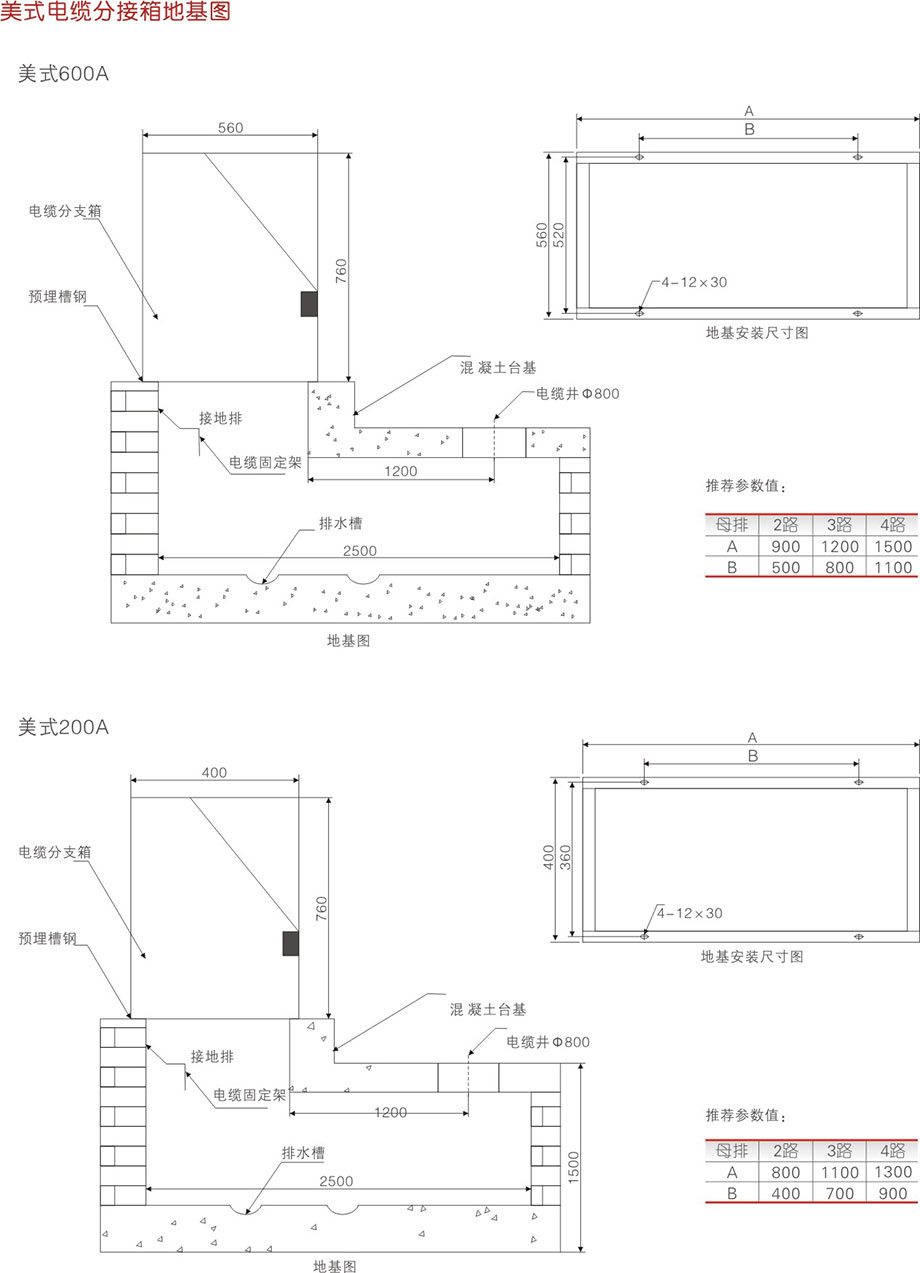 美式电缆分接箱地基图

美式600A

560

760

电缆分支箱

预埋槽钢

混 凝土台基

电缆井 Φ800

接地排

电缆固定架

1200

排水槽

2500

地基图

A

B

560

520

4-12×30

地基安装尺寸图

推荐参数值：

| 母排 | 2路 | 3路 | 4路 |
|---|---|---|---|
| A | 900 | 1200 | 1500 |
| B | 500 | 800 | 1100 |

美式200A

400

760

电缆分支箱

预埋槽钢

混 凝土台基

电缆井 Φ800

接地排

电缆固定架

1200

排水槽

2500

1500

地基图

A

B

400

360

4-12×30

地基安装尺寸图

推荐参数值：

| 母排 | 2路 | 3路 | 4路 |
|---|---|---|---|
| A | 800 | 1100 | 1300 |
| B | 400 | 700 | 900 |