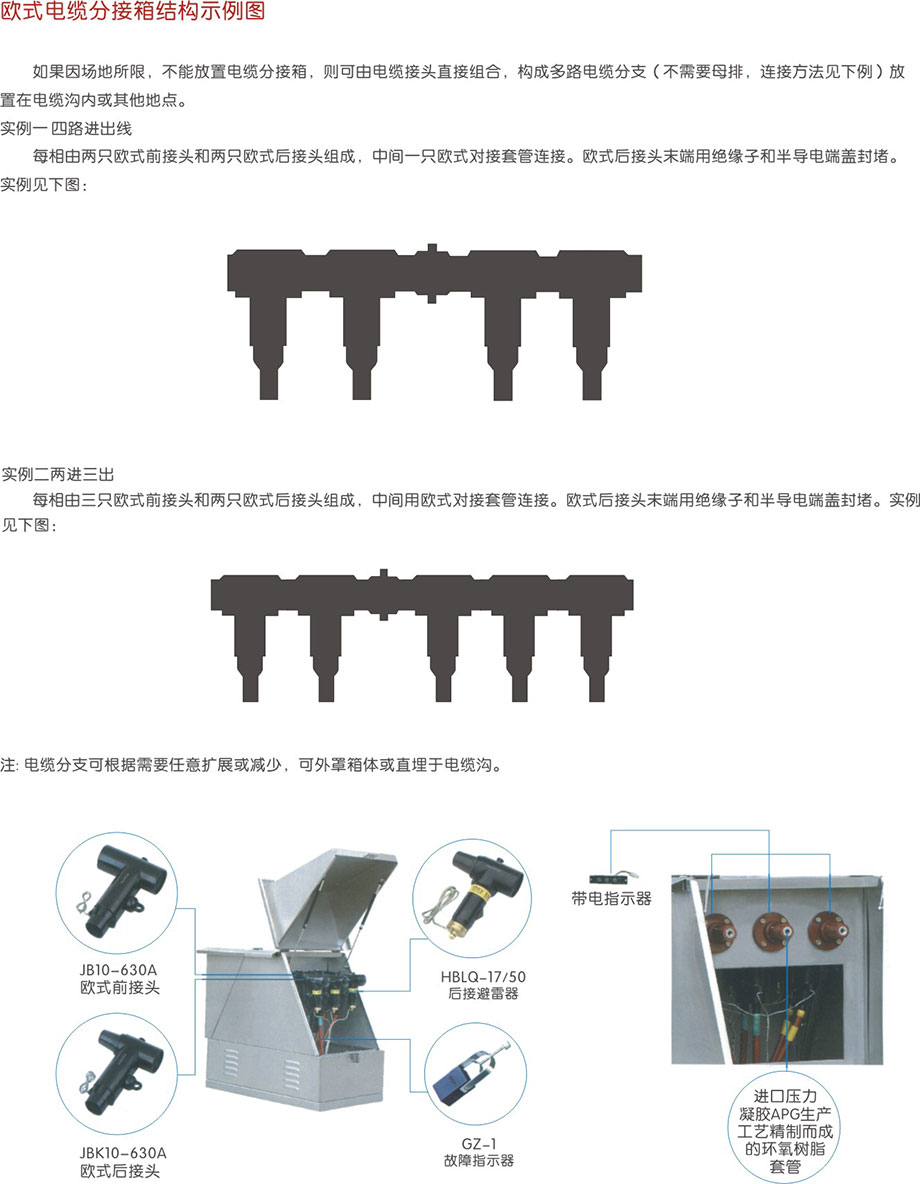 欧式电缆分接箱结构示例图

如果因场地所限，不能放置电缆分接箱，则可由电缆接头直接组合，构成多路电缆分支（不需要母排，连接方法见下例）放置在电缆沟内或其他地点。

实例一 四路进出线

每相由两只欧式前接头和两只欧式后接头组成，中间一只欧式对接套管连接。欧式后接头末端用绝缘子和半导电端盖封堵。实例见下图：

实例二两进三出

每相由三只欧式前接头和两只欧式后接头组成，中间用欧式对接套管连接。欧式后接头末端用绝缘子和半导电端盖封堵。实例见下图：

注: 电缆分支可根据需要任意扩展或减少，可外罩箱体或直埋于电缆沟。

JB10-630A
欧式前接头

JBK10-630A
欧式后接头

HBLQ-17/50
后接避雷器

GZ-1
故障指示器

带电指示器

进口压力凝胶APG生产工艺精制而成的环氧树脂套管